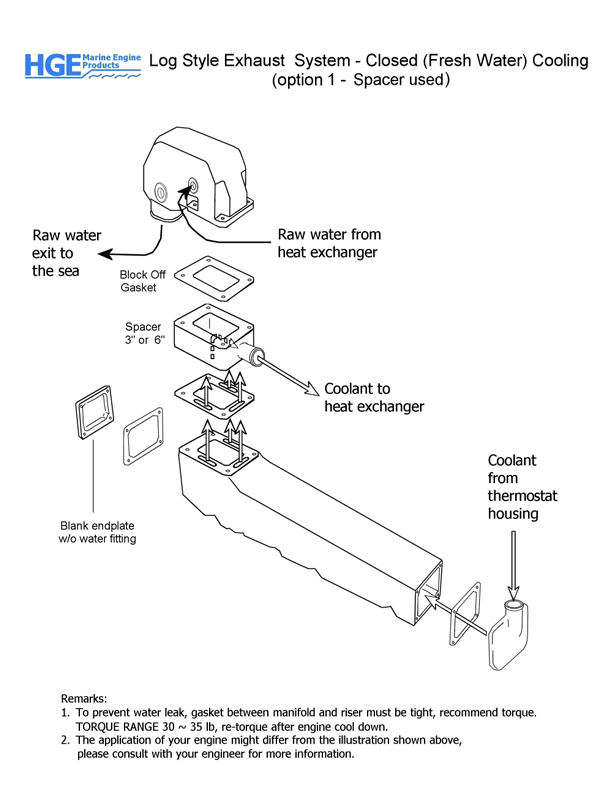 HGE Marine Engine Products

Log Style Exhaust System - Closed (Fresh Water) Cooling
(option 1 - Spacer used)

Raw water exit to the sea

Raw water from heat exchanger

Block Off Gasket

Spacer 3" or 6"

Coolant to heat exchanger

Coolant from thermostat housing

Blank endplate w/o water fitting

Remarks:
1. To prevent water leak, gasket between manifold and riser must be tight, recommend torque. TORQUE RANGE 30 ~ 35 lb, re-torque after engine cool down.
2. The application of your engine might differ from the illustration shown above, please consult with your engineer for more information.