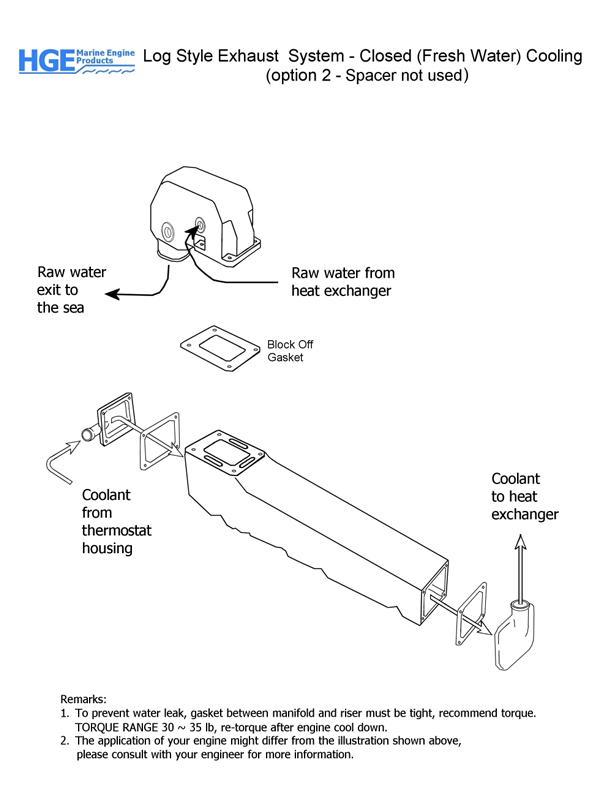 HGE Marine Engine Products

Log Style Exhaust System - Closed (Fresh Water) Cooling
(option 2 - Spacer not used)

Raw water exit to the sea

Raw water from heat exchanger

Block Off Gasket

Coolant from thermostat housing

Coolant to heat exchanger

Remarks:
1. To prevent water leak, gasket between manifold and riser must be tight, recommend torque. TORQUE RANGE 30 ~ 35 lb, re-torque after engine cool down.
2. The application of your engine might differ from the illustration shown above, please consult with your engineer for more information.