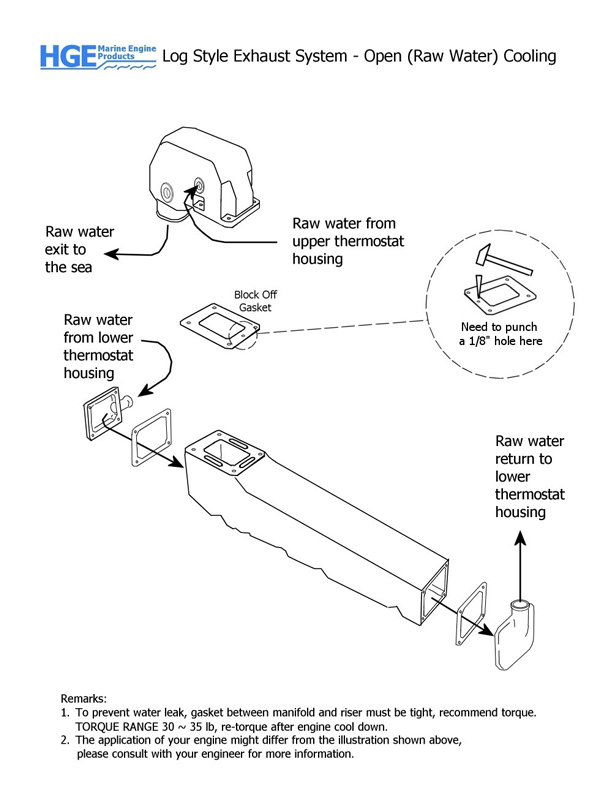 HGE Marine Engine Products

Log Style Exhaust System - Open (Raw Water) Cooling

Raw water exit to the sea

Raw water from upper thermostat housing

Block Off Gasket

Need to punch a 1/8" hole here

Raw water from lower thermostat housing

Raw water return to lower thermostat housing

Remarks:
1. To prevent water leak, gasket between manifold and riser must be tight, recommend torque. TORQUE RANGE 30 ~ 35 lb, re-torque after engine cool down.
2. The application of your engine might differ from the illustration shown above, please consult with your engineer for more information.