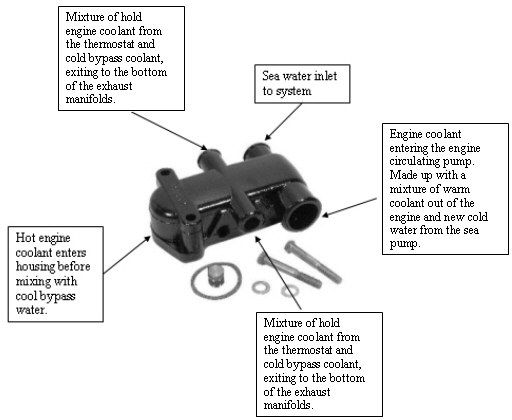 Mixture of hold engine coolant from the thermostat and cold bypass coolant, exiting to the bottom of the exhaust manifolds.

Sea water inlet to system

Engine coolant entering the engine circulating pump. Made up with a mixture of warm coolant out of the engine and new cold water from the sea pump.

Hot engine coolant enters housing before mixing with cool bypass water.

Mixture of hold engine coolant from the thermostat and cold bypass coolant, exiting to the bottom of the exhaust manifolds.