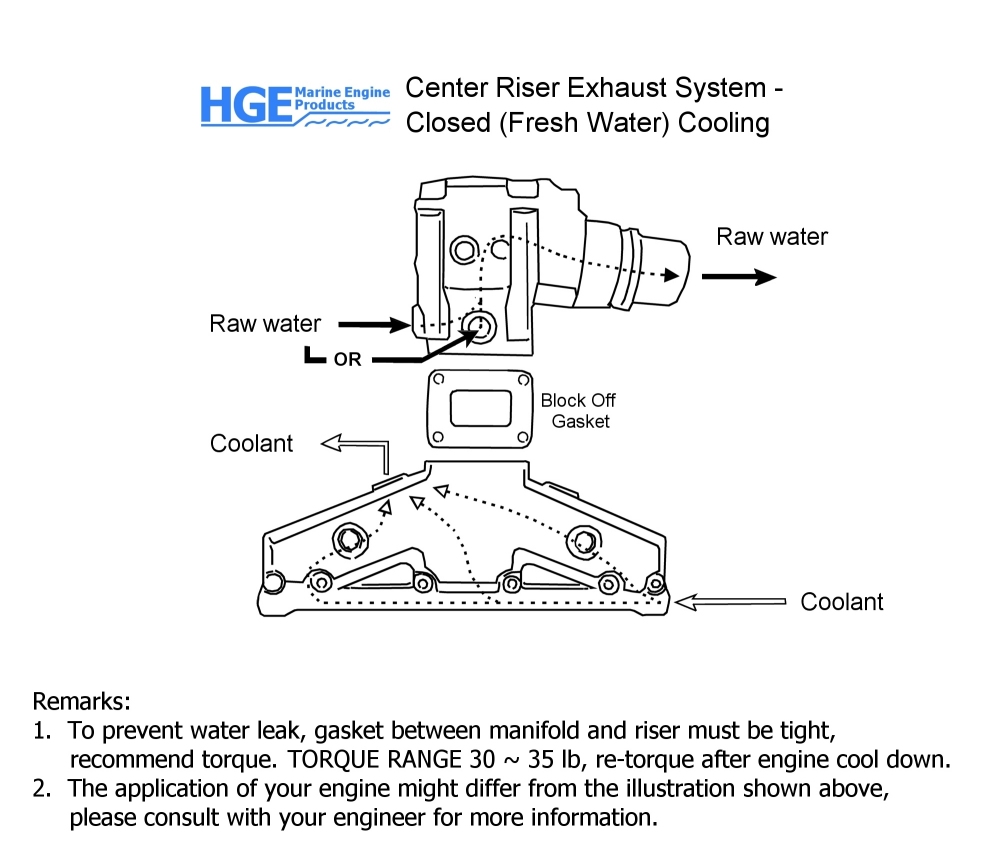 HGE Marine Engine Products

Center Riser Exhaust System - Closed (Fresh Water) Cooling

Raw water

Raw water

OR

Block Off Gasket

Coolant

Coolant

Remarks:
1. To prevent water leak, gasket between manifold and riser must be tight, recommend torque. TORQUE RANGE 30 ~ 35 lb, re-torque after engine cool down.
2. The application of your engine might differ from the illustration shown above, please consult with your engineer for more information.