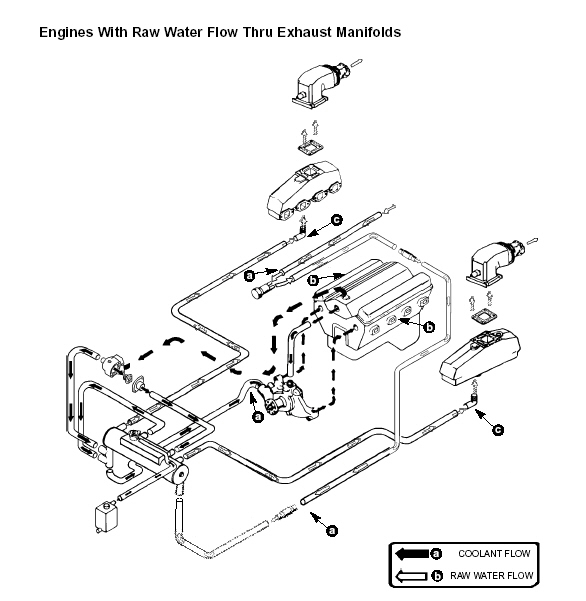 Engines With Raw Water Flow Thru Exhaust Manifolds

c

a

b

b

a

c

a

a COOLANT FLOW

b RAW WATER FLOW