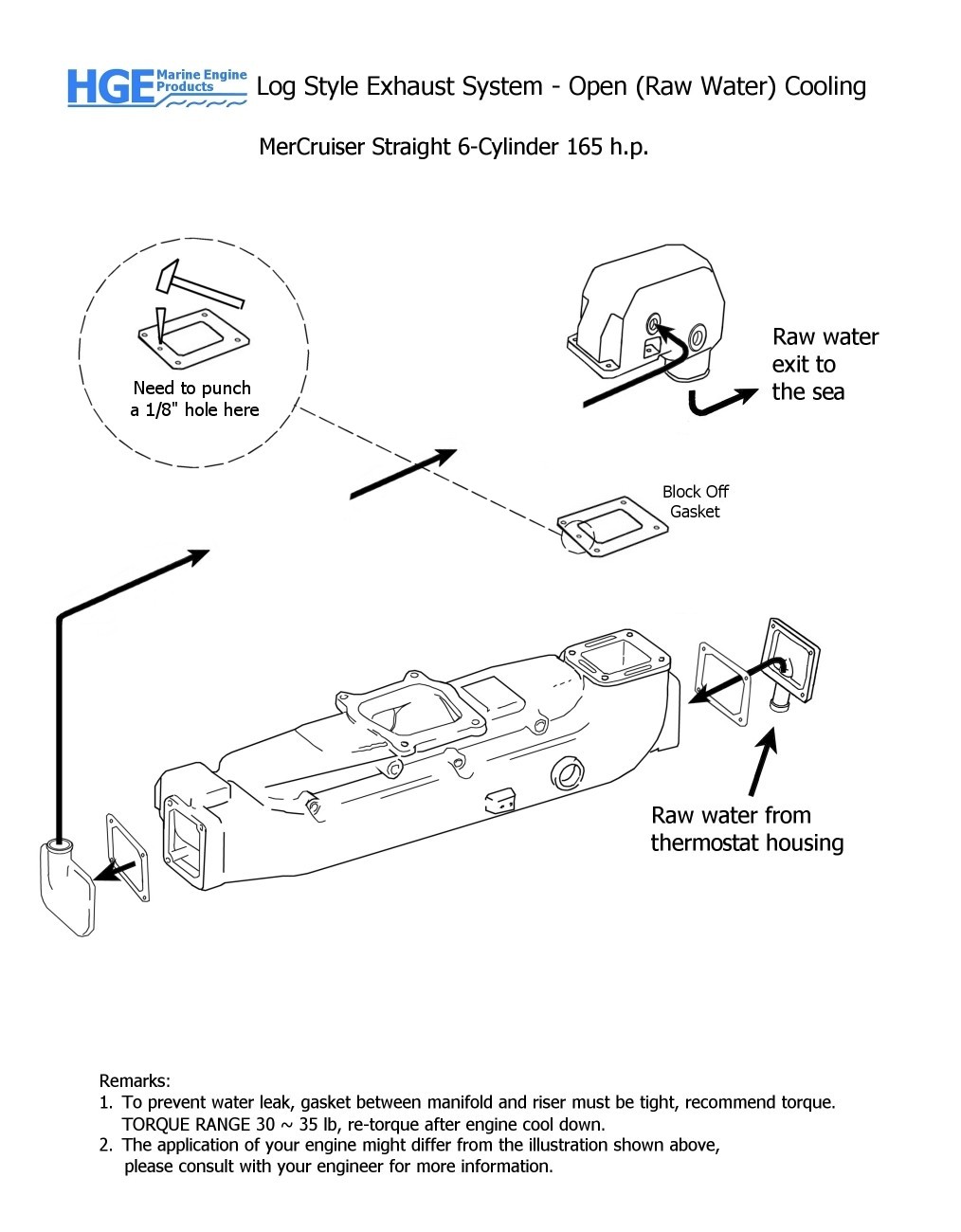 HGE Marine Engine Products Log Style Exhaust System - Open (Raw Water) Cooling

MerCruiser Straight 6-Cylinder 165 h.p.

Need to punch a 1/8" hole here

Raw water exit to the sea

Block Off Gasket

Raw water from thermostat housing

Remarks:
1. To prevent water leak, gasket between manifold and riser must be tight, recommend torque. TORQUE RANGE 30 ~ 35 lb, re-torque after engine cool down.
2. The application of your engine might differ from the illustration shown above, please consult with your engineer for more information.