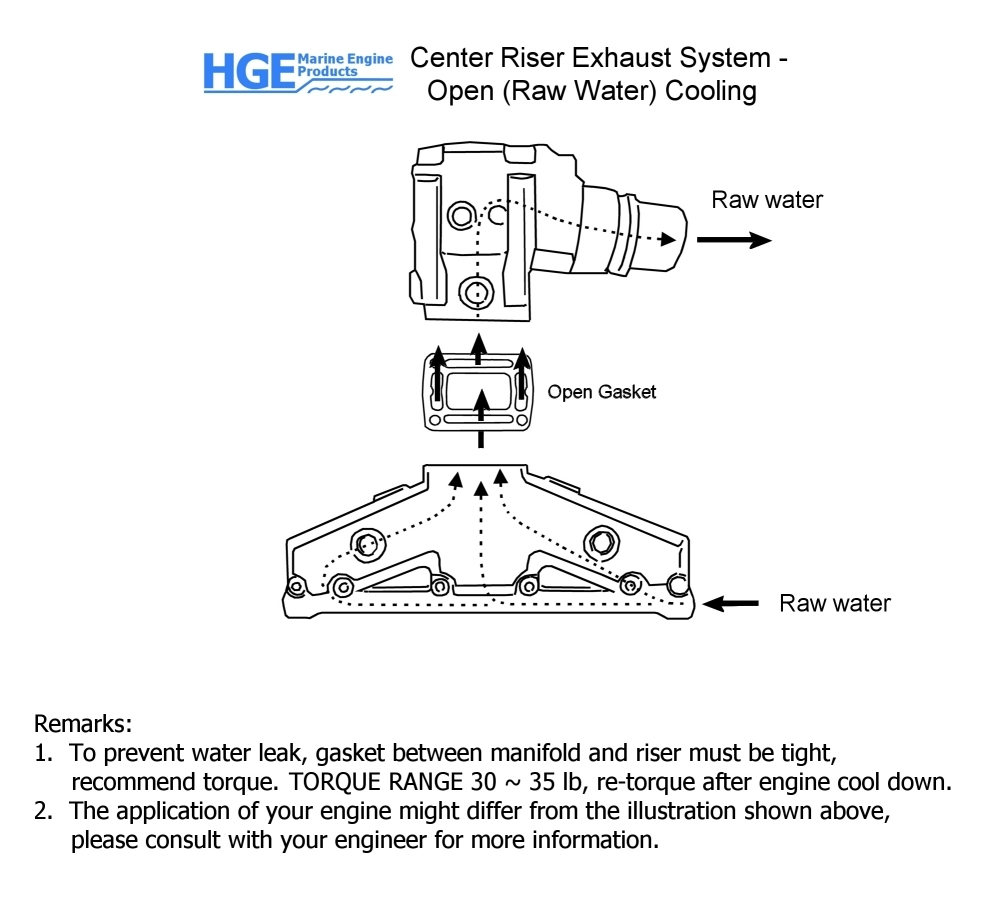 HGE Marine Engine Products

Center Riser Exhaust System - Open (Raw Water) Cooling

Raw water

Open Gasket

Raw water

Remarks:
1. To prevent water leak, gasket between manifold and riser must be tight, recommend torque. TORQUE RANGE 30 ~ 35 lb, re-torque after engine cool down.
2. The application of your engine might differ from the illustration shown above, please consult with your engineer for more information.